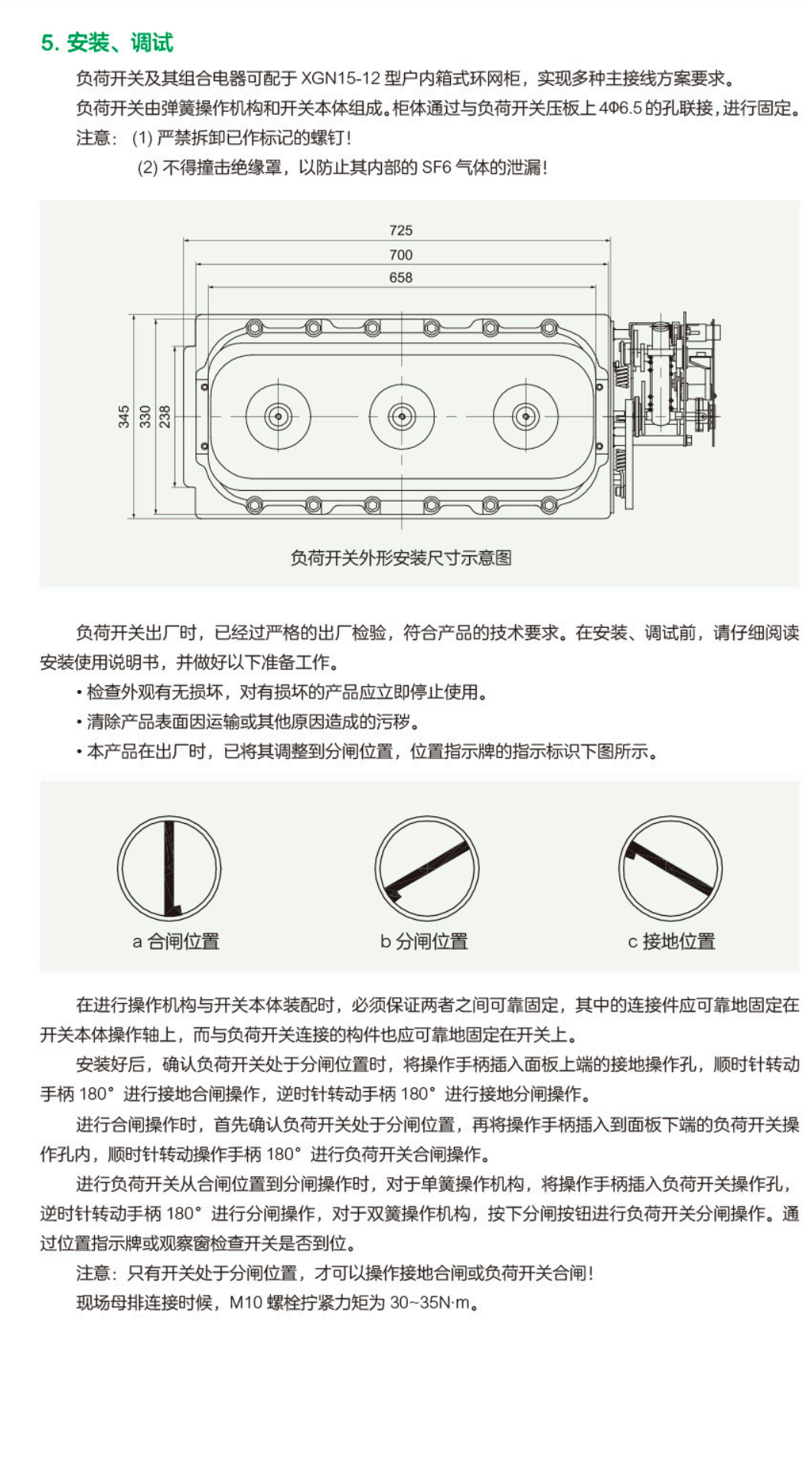 5. 安装、调试

负荷开关及其组合电器可配于 XGN15-12 型户内箱式环网柜，实现多种主接线方案要求。

负荷开关由弹簧操作机构和开关本体组成。柜体通过与负荷开关压板上 4Φ6.5 的孔联接，进行固定。

注意：(1) 严禁拆卸已作标记的螺钉！

(2) 不得撞击绝缘罩，以防止其内部的 SF6 气体的泄漏！

725
700
658
345
330
238

负荷开关外形安装尺寸示意图

负荷开关出厂时，已经过严格的出厂检验，符合产品的技术要求。在安装、调试前，请仔细阅读安装使用说明书，并做好以下准备工作。

• 检查外观有无损坏，对有损坏的产品应立即停止使用。

• 清除产品表面因运输或其他原因造成的污秽。

• 本产品在出厂时，已将其调整到分闸位置，位置指示牌的指示标识下图所示。

a 合闸位置

b 分闸位置

c 接地位置

在进行操作机构与开关本体装配时，必须保证两者之间可靠固定，其中的连接件应可靠地固定在开关本体操作轴上，而与负荷开关连接的构件也应可靠地固定在开关上。

安装好后，确认负荷开关处于分闸位置时，将操作手柄插入面板上端的接地操作孔，顺时针转动手柄 180° 进行接地合闸操作，逆时针转动手柄 180° 进行接地分闸操作。

进行合闸操作时，首先确认负荷开关处于分闸位置，再将操作手柄插入到面板下端的负荷开关操作孔内，顺时针转动操作手柄 180° 进行负荷开关合闸操作。

进行负荷开关从合闸位置到分闸操作时，对于单簧操作机构，将操作手柄插入负荷开关操作孔，逆时针转动手柄 180° 进行分闸操作，对于双簧操作机构，按下分闸按钮进行负荷开关分闸操作。通过位置指示牌或观察窗检查开关是否到位。

注意：只有开关处于分闸位置，才可以操作接地合闸或负荷开关合闸！

现场母排连接时候，M10 螺栓拧紧力矩为 30~35N·m。